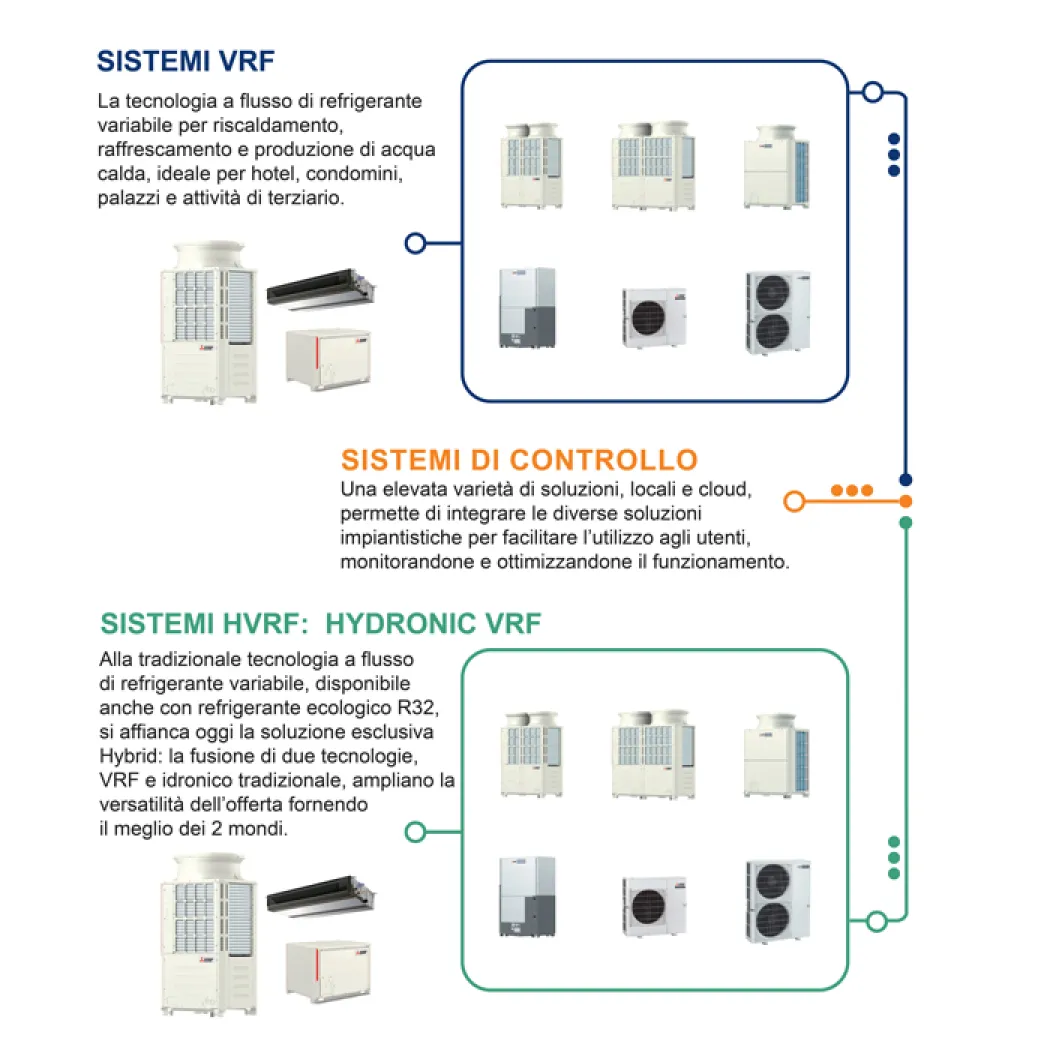 SISTEMI VRF

La tecnologia a flusso di refrigerante variabile per riscaldamento, raffrescamento e produzione di acqua calda, ideale per hotel, condomini, palazzi e attività di terziario.

SISTEMI DI CONTROLLO

Una elevata varietà di soluzioni, locali e cloud, permette di integrare le diverse soluzioni impiantistiche per facilitare l'utilizzo agli utenti, monitorandone e ottimizzandone il funzionamento.

SISTEMI HVRF: HYDRONIC VRF

Alla tradizionale tecnologia a flusso di refrigerante variabile, disponibile anche con refrigerante ecologico R32, si affianca oggi la soluzione esclusiva Hybrid: la fusione di due tecnologie, VRF e idronico tradizionale, ampliano la versatilità dell'offerta fornendo il meglio dei 2 mondi.