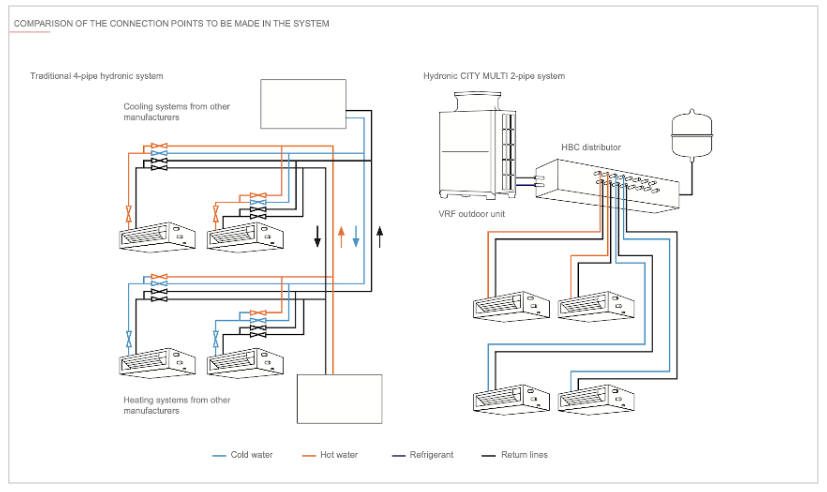 COMPARISON OF THE CONNECTION POINTS TO BE MADE IN THE SYSTEM

Traditional 4-pipe hydronic system

Cooling systems from other manufacturers

Heating systems from other manufacturers

Hydronic CITY MULTI 2-pipe system

HBC distributor

VRF outdoor unit

Cold water

Hot water

Refrigerant

Return lines