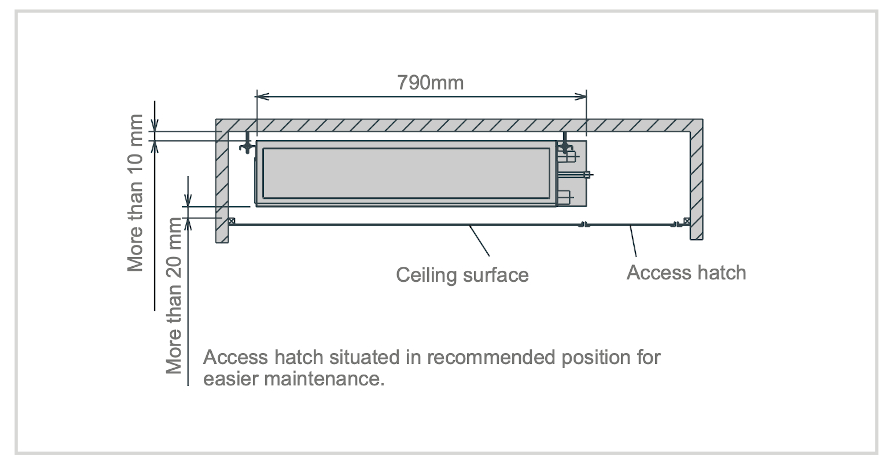 790mm

More than 10 mm

More than 20 mm

Ceiling surface

Access hatch

Access hatch situated in recommended position for easier maintenance.