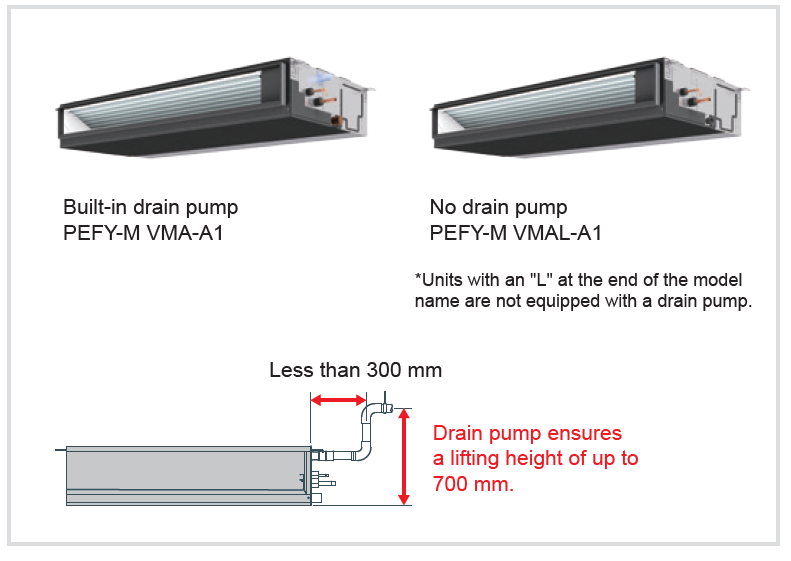 Built-in drain pump
PEFY-M VMA-A1

No drain pump
PEFY-M VMAL-A1

*Units with an "L" at the end of the model name are not equipped with a drain pump.

Less than 300 mm

Drain pump ensures a lifting height of up to 700 mm.