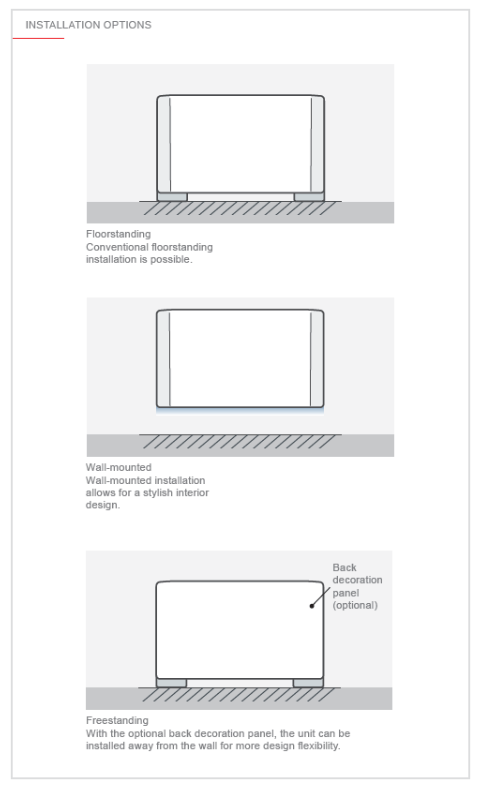 INSTALLATION OPTIONS

Floorstanding
Conventional floorstanding installation is possible.

Wall-mounted
Wall-mounted installation allows for a stylish interior design.

Back decoration panel (optional)

Freestanding
With the optional back decoration panel, the unit can be installed away from the wall for more design flexibility.